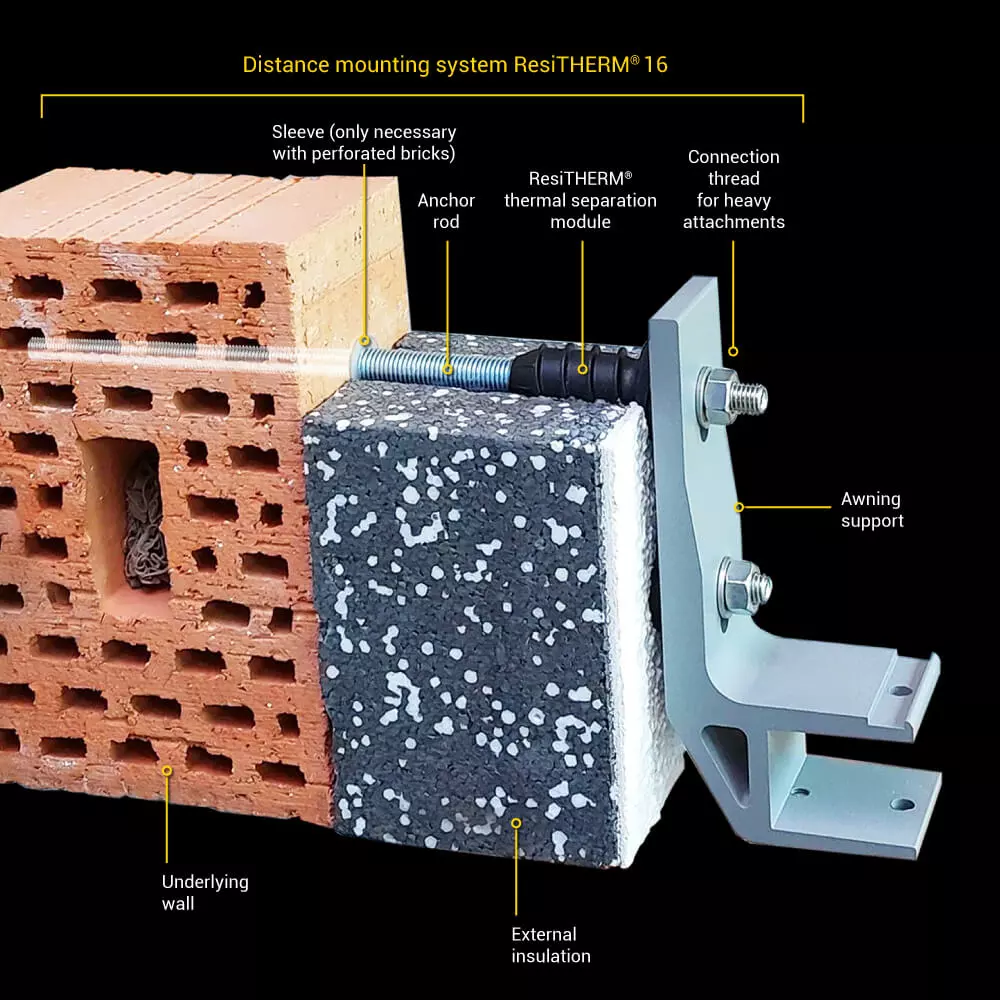 Distance mounting system ResiTHERM® 16

Sleeve (only necessary with perforated bricks)

Anchor rod

ResiTHERM® thermal separation module

Connection thread for heavy attachments

Awning support

Underlying wall

External insulation